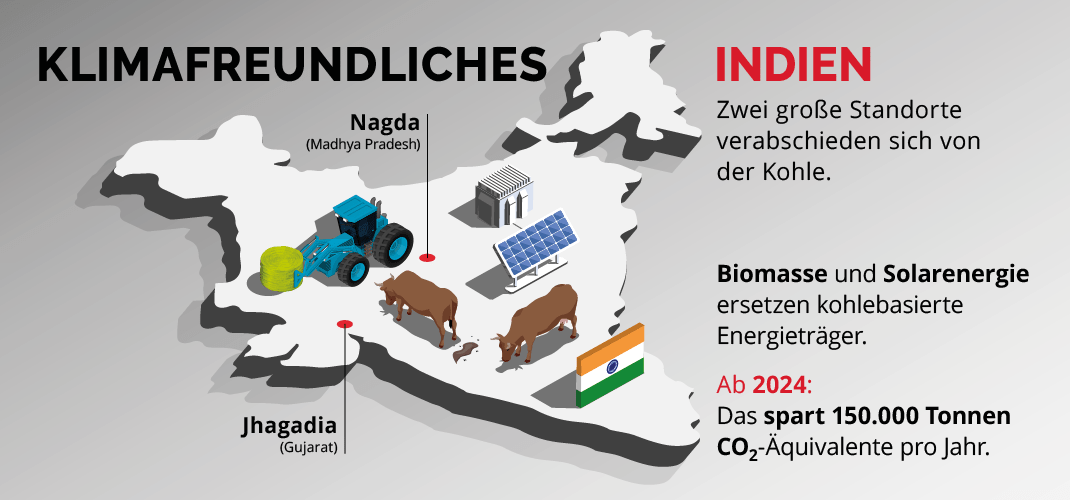 KLIMAFREUNDLICHES INDIEN

Zwei große Standorte verabschieden sich von der Kohle.

Nagda
(Madhya Pradesh)

Jhagadia
(Gujarat)

Biomasse und Solarenergie ersetzen kohlebasierte Energieträger.

Ab 2024:
Das spart 150.000 Tonnen $CO_2$-Äquivalente pro Jahr.