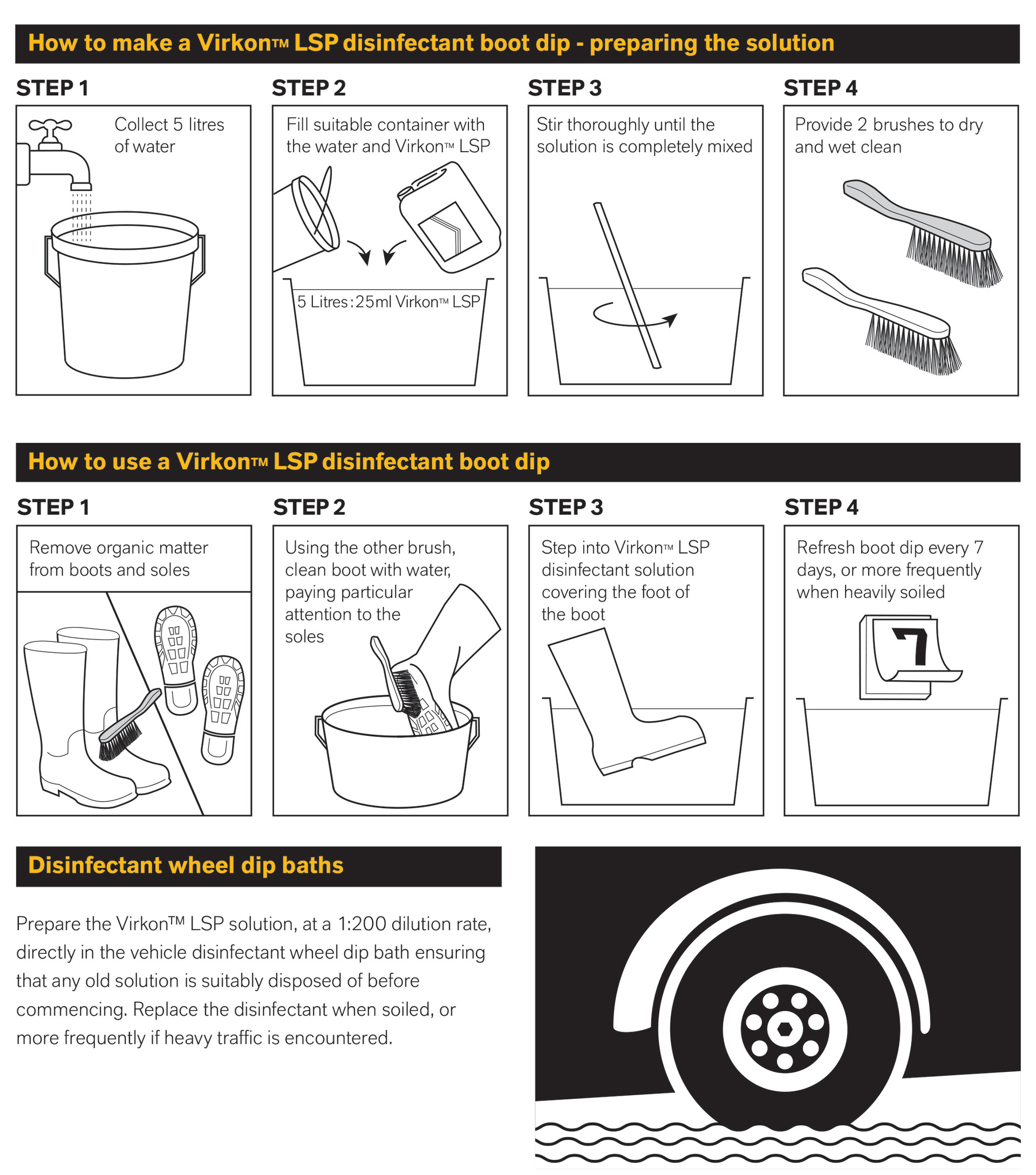 How to make a Virkon™ LSP disinfectant boot dip - preparing the solution

STEP 1

Collect 5 litres of water

STEP 2

Fill suitable container with the water and Virkon™ LSP

5 Litres : 25ml Virkon™ LSP

STEP 3

Stir thoroughly until the solution is completely mixed

STEP 4

Provide 2 brushes to dry and wet clean

How to use a Virkon™ LSP disinfectant boot dip

STEP 1

Remove organic matter from boots and soles

STEP 2

Using the other brush, clean boot with water, paying particular attention to the soles

STEP 3

Step into Virkon™ LSP disinfectant solution covering the foot of the boot

STEP 4

Refresh boot dip every 7 days, or more frequently when heavily soiled

7

Disinfectant wheel dip baths

Prepare the Virkon™ LSP solution, at a 1:200 dilution rate, directly in the vehicle disinfectant wheel dip bath ensuring that any old solution is suitably disposed of before commencing. Replace the disinfectant when soiled, or more frequently if heavy traffic is encountered.