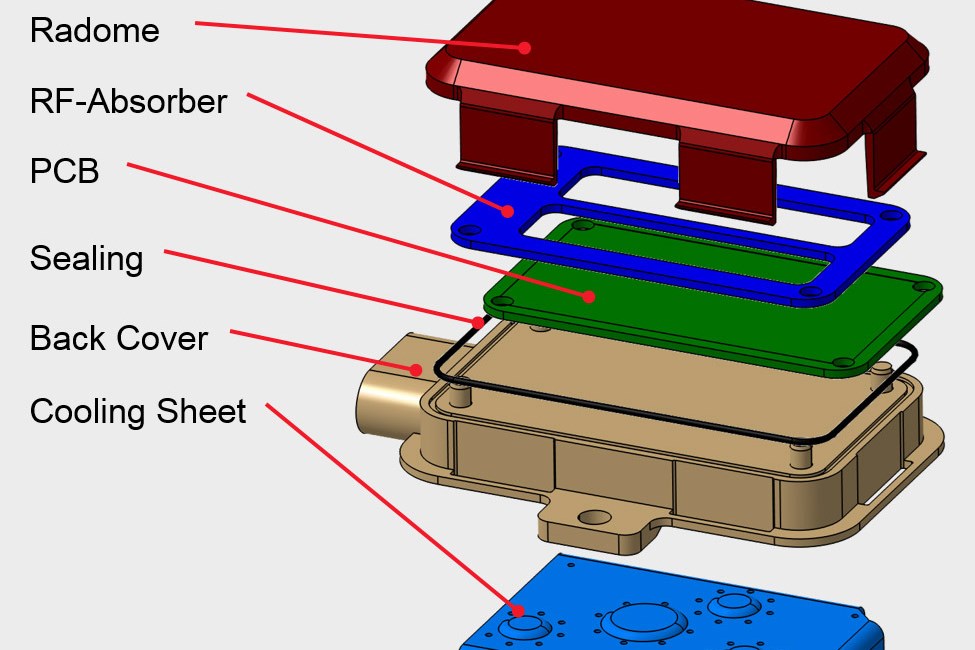 Radome
RF-Absorber
PCB
Sealing
Back Cover
Cooling Sheet